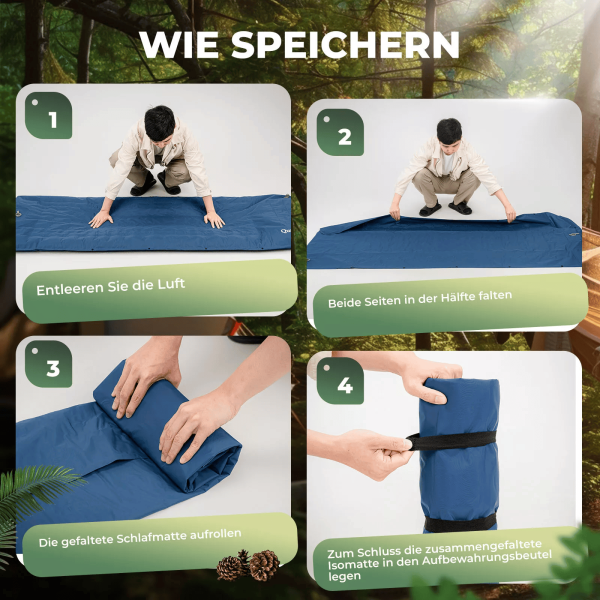 WIE SPEICHERN

1

Entleeren Sie die Luft

2

Beide Seiten in der Hälfte falten

3

Die gefaltete Schlafmatte aufrollen

4

Zum Schluss die zusammengefaltete Isomatte in den Aufbewahrungsbeutel legen